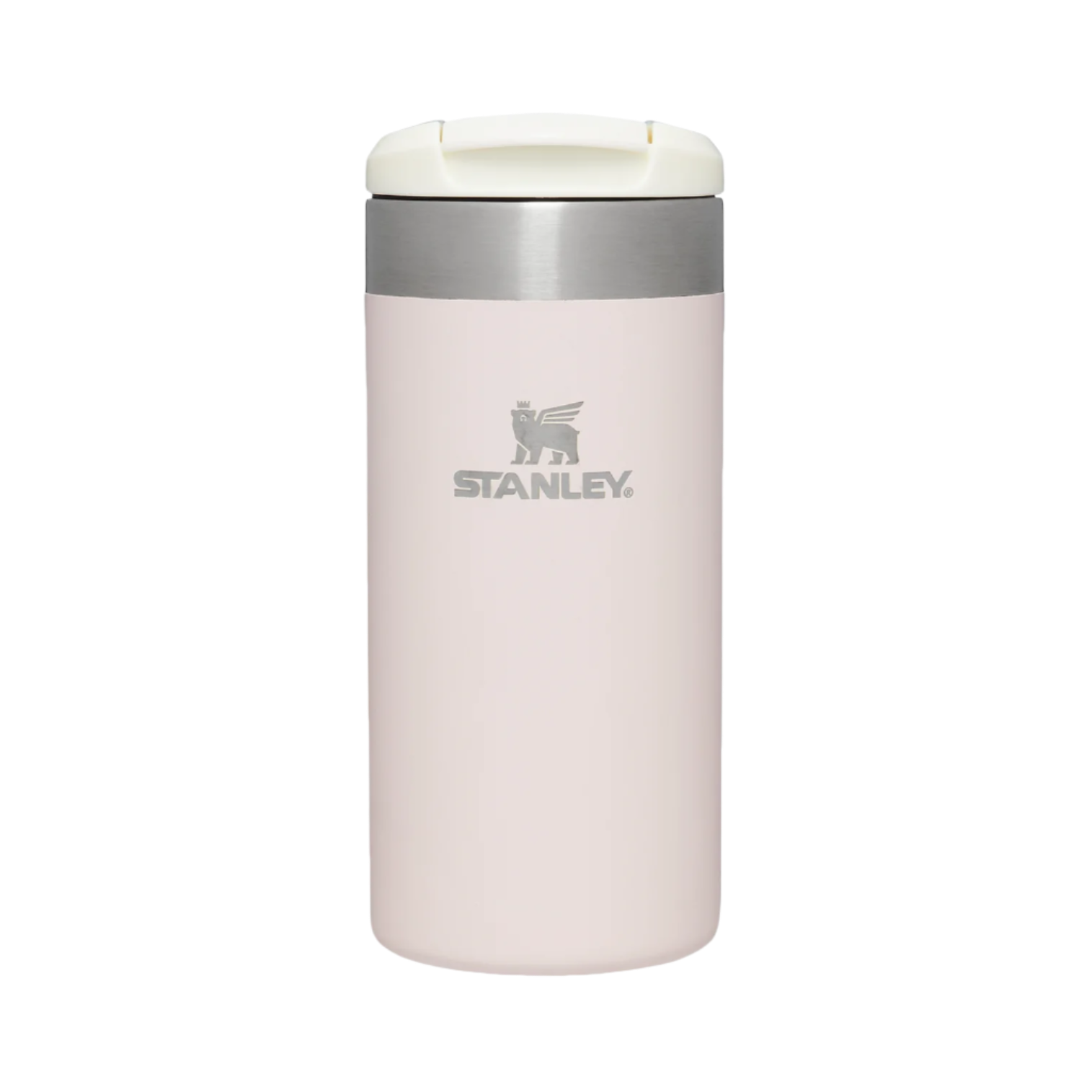 STANLEY®