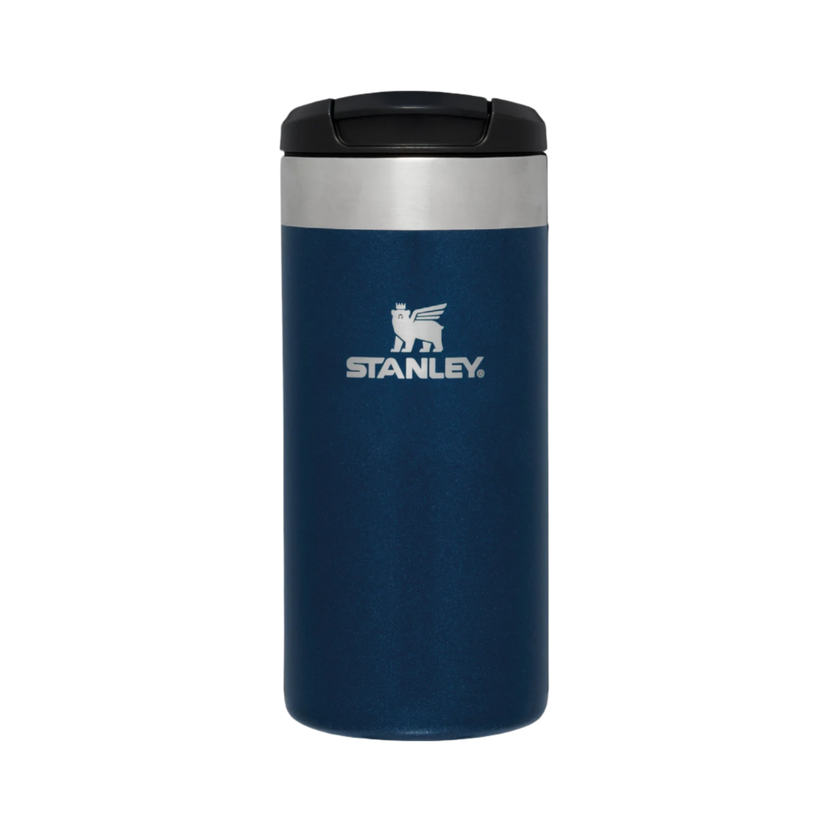 STANLEY®